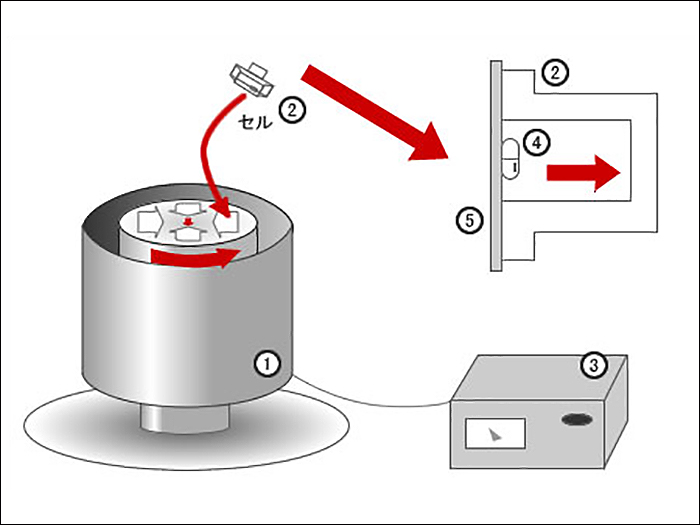 セル ②

②

④

⑤

①

③